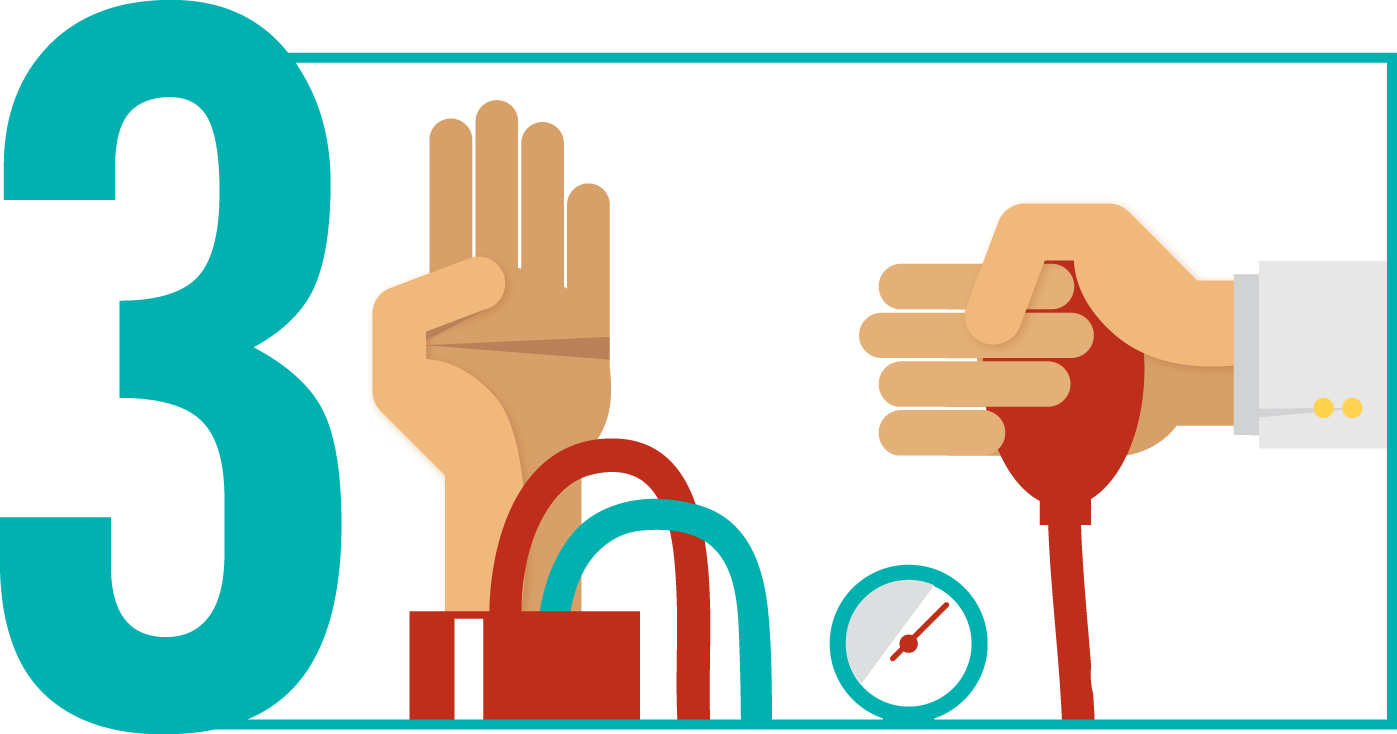 3